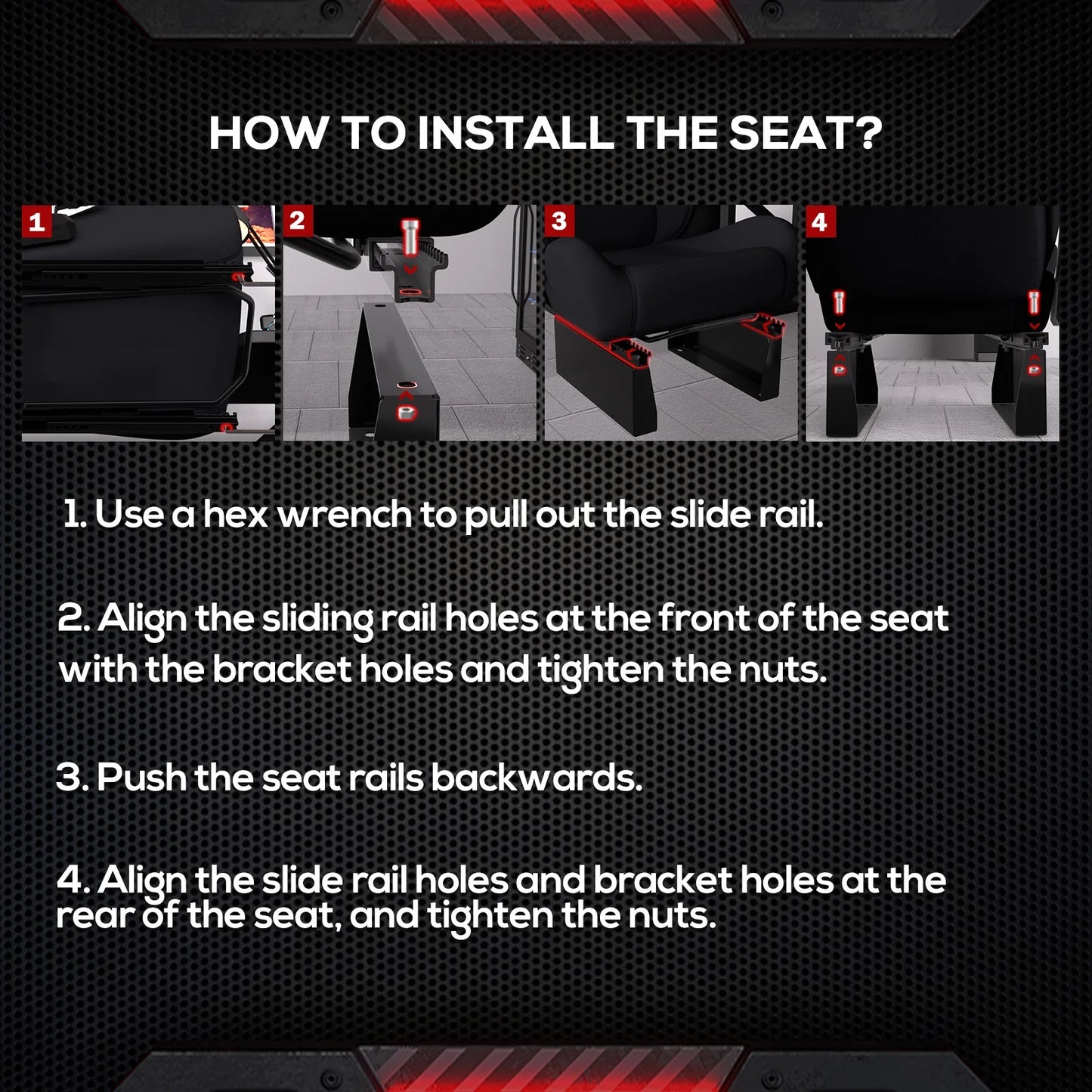 HOW TO INSTALL THE SEAT?

1

2

3

4

1. Use a hex wrench to pull out the slide rail.

2. Align the sliding rail holes at the front of the seat with the bracket holes and tighten the nuts.

3. Push the seat rails backwards.

4. Align the slide rail holes and bracket holes at the rear of the seat, and tighten the nuts.