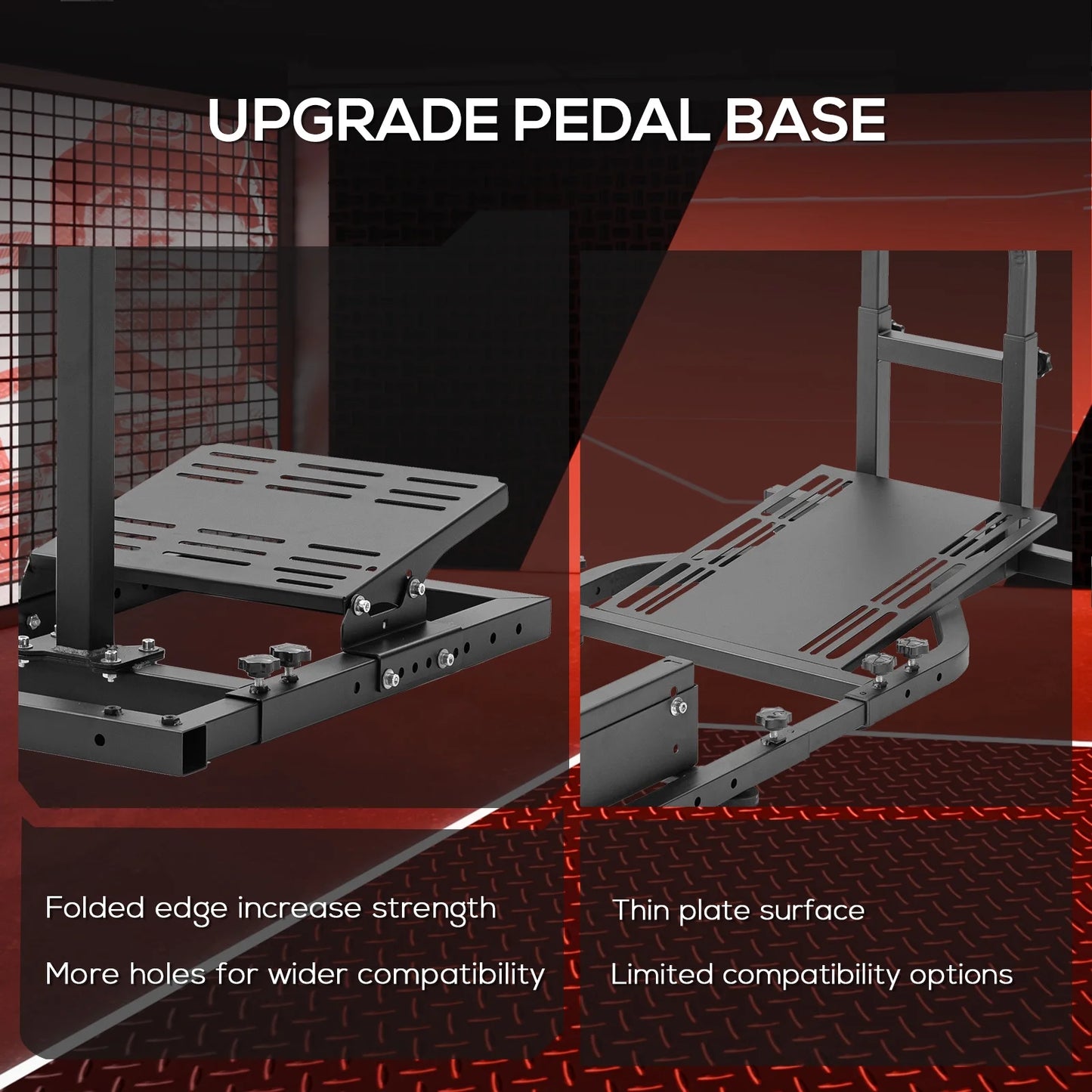 UPGRADE PEDAL BASE

Folded edge increase strength

More holes for wider compatibility

Thin plate surface

Limited compatibility options